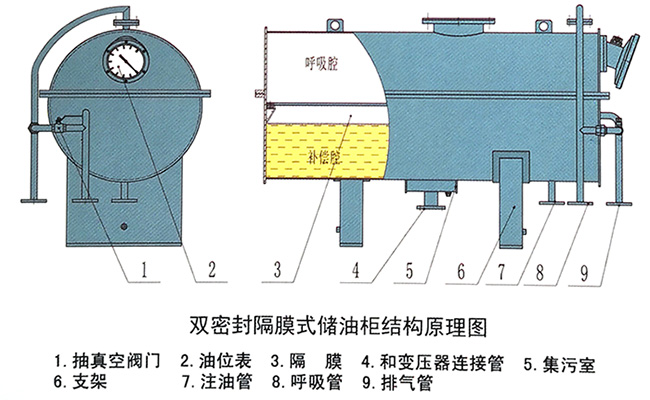 呼吸腔

补偿腔

1 2 3 4 5 6 7 8 9

双密封隔膜式储油柜结构原理图

1. 抽真空阀门 2. 油位表 3. 隔 膜 4. 和变压器连接管 5. 集污室
6. 支架 7. 注油管 8. 呼吸管 9. 排气管